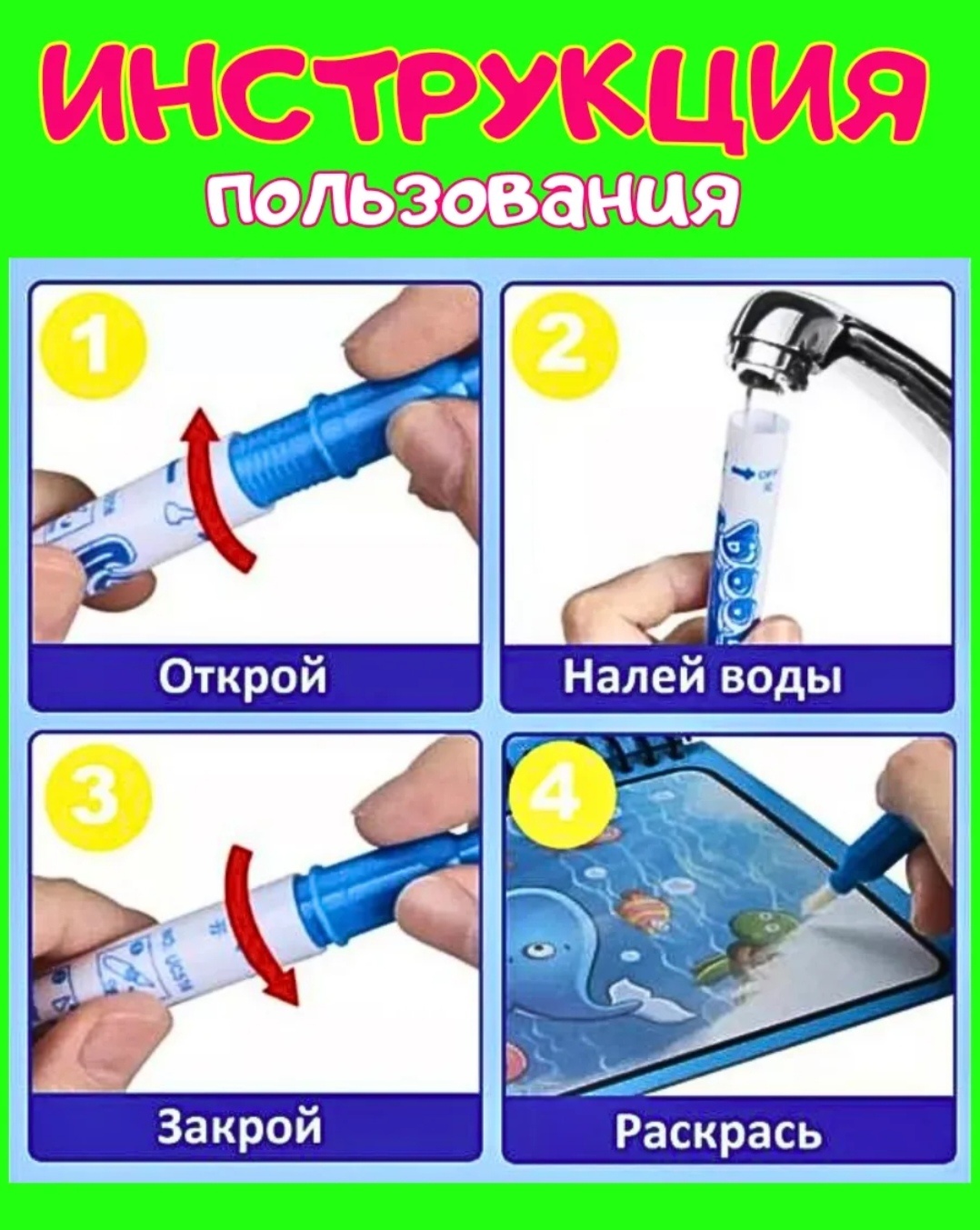 ИНСТРУКЦИЯ
пользования

1
Открой

2
Налей воды

3
Закрой

4
Раскрась