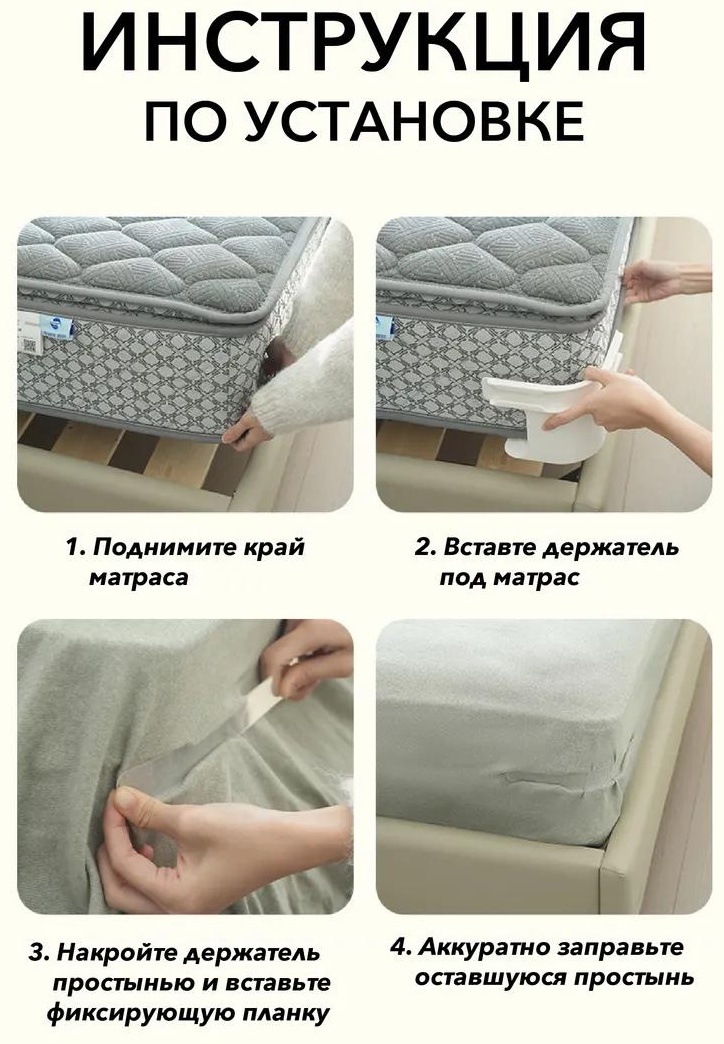 ИНСТРУКЦИЯ
ПО УСТАНОВКЕ

1. Поднимите край матраса

2. Вставте держатель под матрас

3. Накройте держатель простынью и вставьте фиксирующую планку

4. Аккуратно заправьте оставшуюся простынь