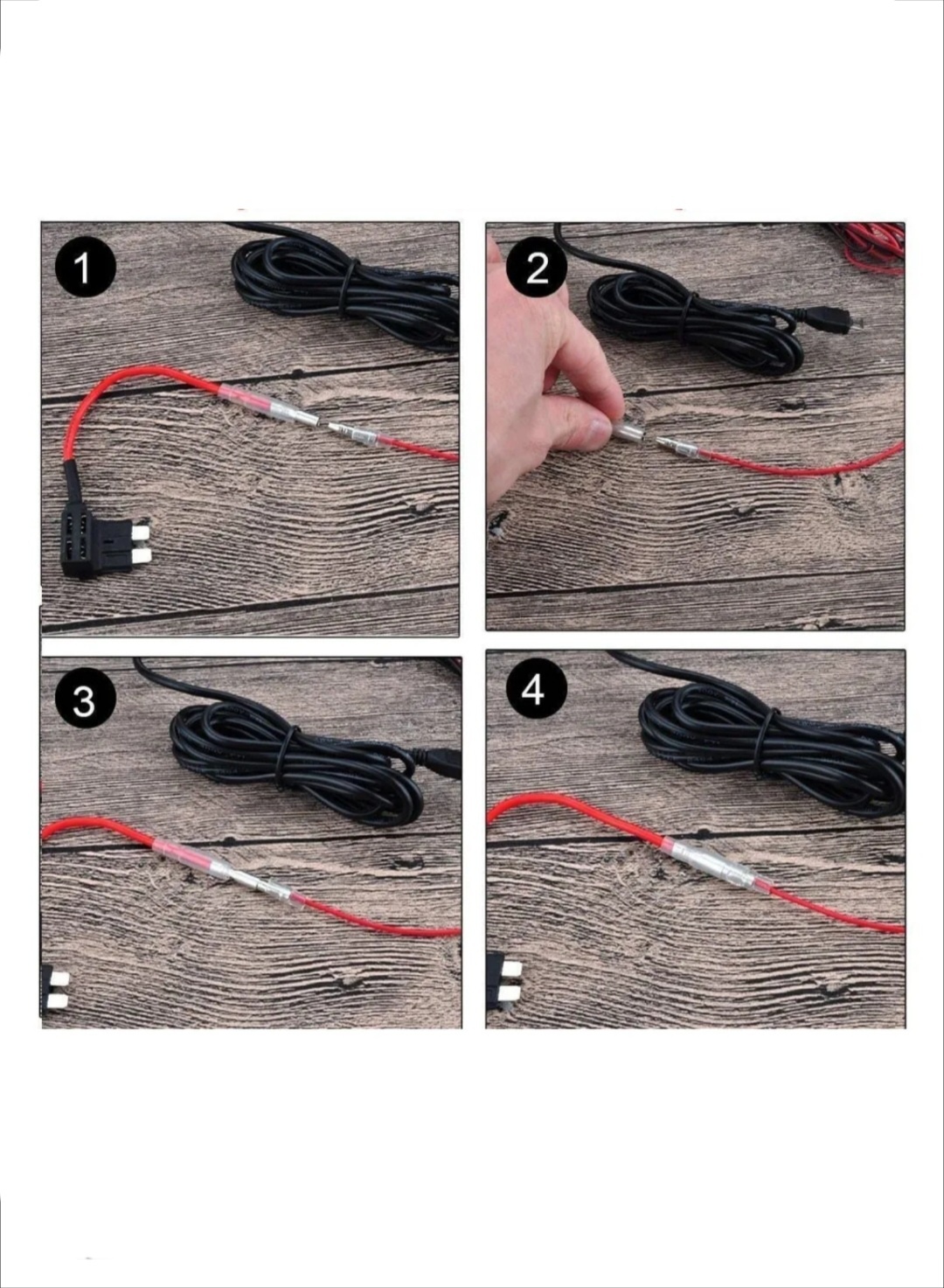 1

2

3

4